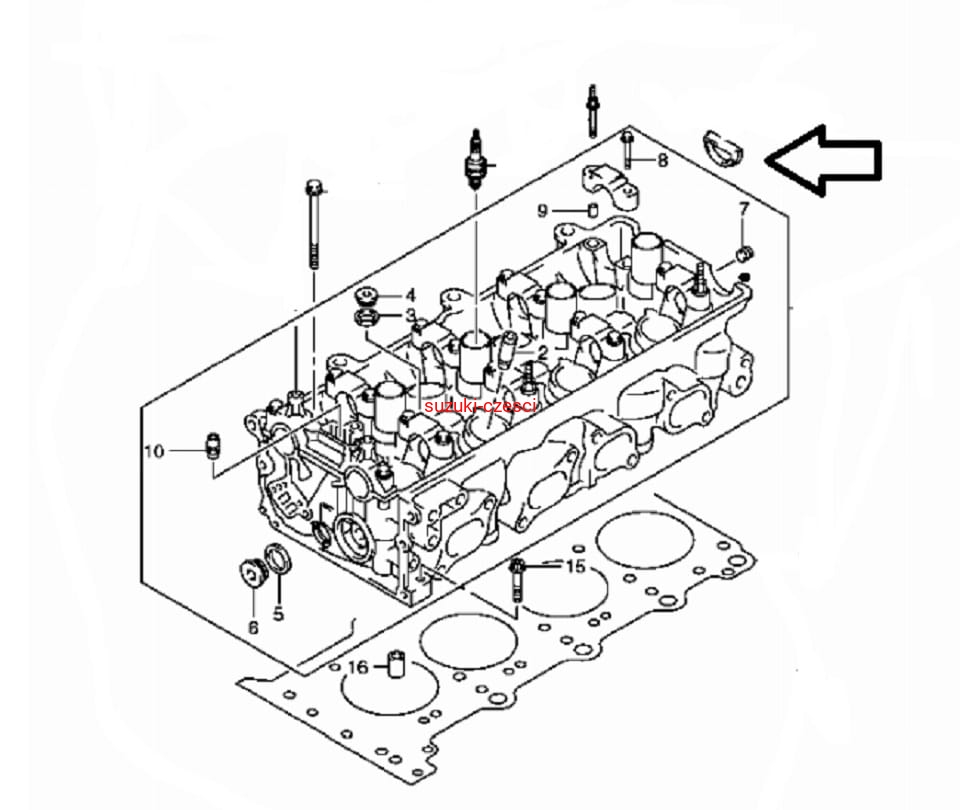 8
9
7
4
3
2
suzuki-czesci
10
15
6
5
16