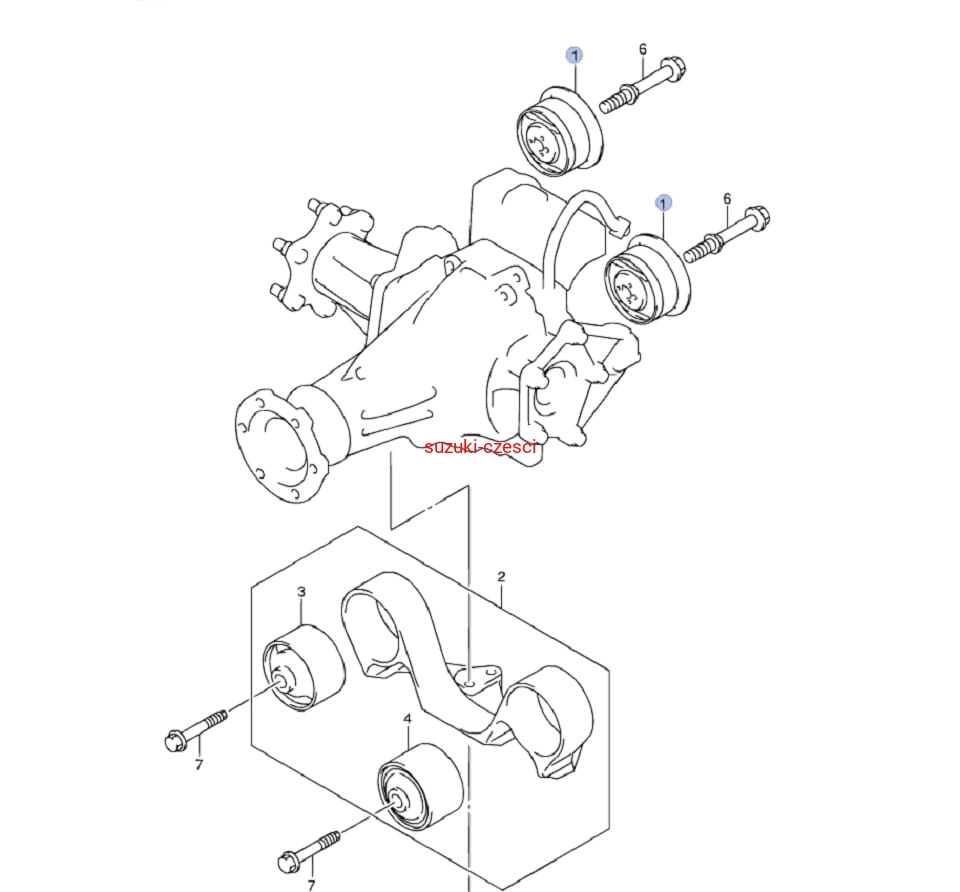 1
6
1
6
suzuki-czesci
2
3
4
7
7