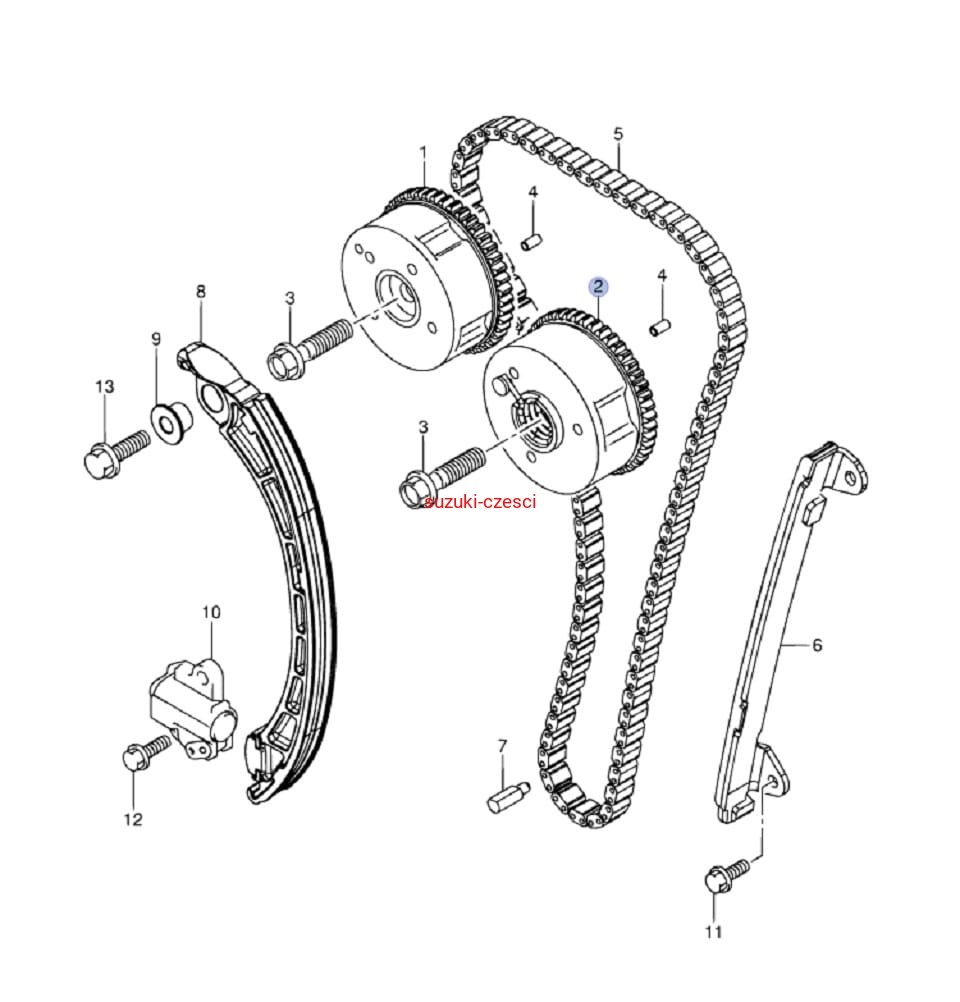 1
5
4
2
4
8
3
9
13
3
suzuki-czesci
10
6
7
12
11