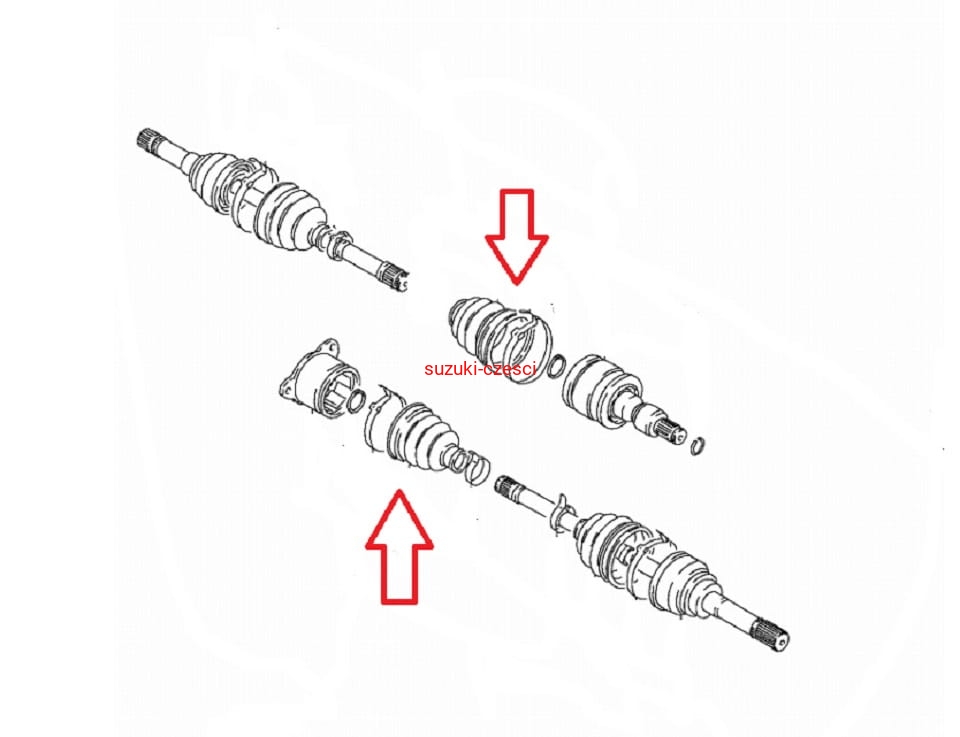 suzuki-czesci