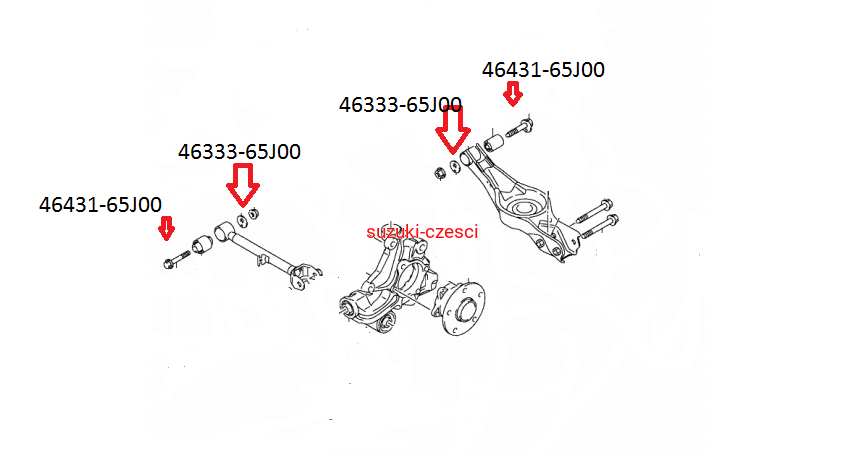 46431-65J00

46333-65J00

46333-65J00

46431-65J00

suzuki-czesci